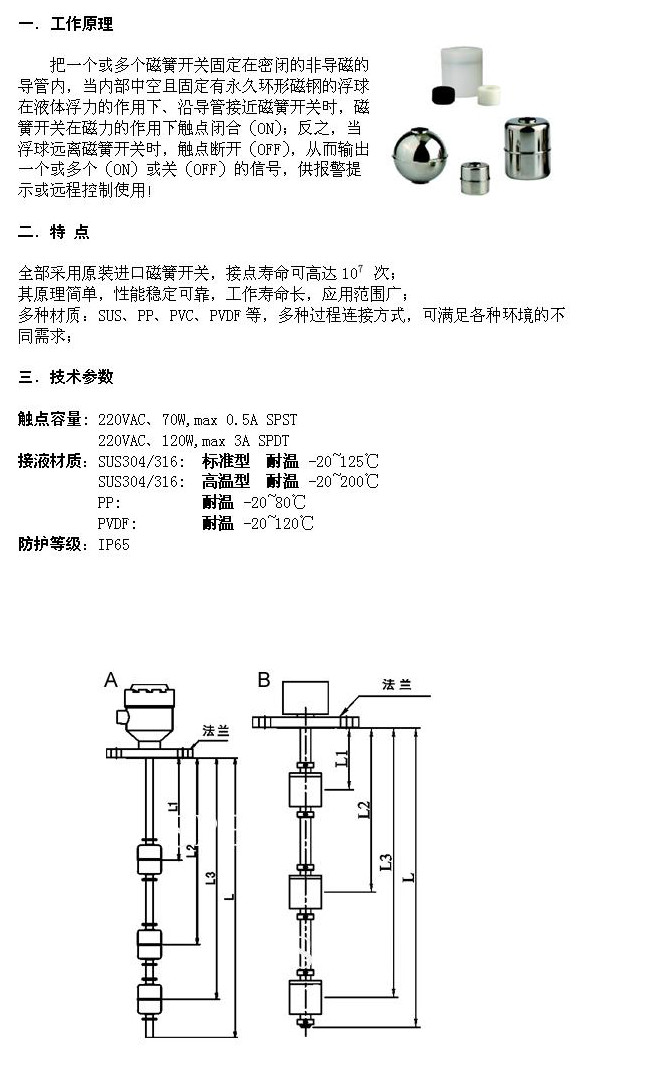 一. 工作原理

把一个或多个磁簧开关固定在密闭的非导磁的导管内，当内部中空且固定有永久环形磁钢的浮球在液体浮力的作用下、沿导管接近磁簧开关时，磁簧开关在磁力的作用下触点闭合（ON）；反之，当浮球远离磁簧开关时，触点断开（OFF），从而输出一个或多个（ON）或关（OFF）的信号，供报警提示或远程控制使用！

二. 特 点

全部采用原装进口磁簧开关，接点寿命可高达 $10^7$ 次；
其原理简单，性能稳定可靠，工作寿命长，应用范围广；
多种材质：SUS、PP、PVC、PVDF 等，多种过程连接方式，可满足各种环境的不同需求；

三. 技术参数

触点容量：220VAC、70W,max 0.5A SPST
220VAC、120W,max 3A SPDT
接液材质：SUS304/316： 标准型 耐温 -20~125℃
SUS304/316： 高温型 耐温 -20~200℃
PP： 耐温 -20~80℃
PVDF： 耐温 -20~120℃
防护等级：IP65

A
法兰
L1
L2
L3
L

B
法兰
L1
L2
L3
L