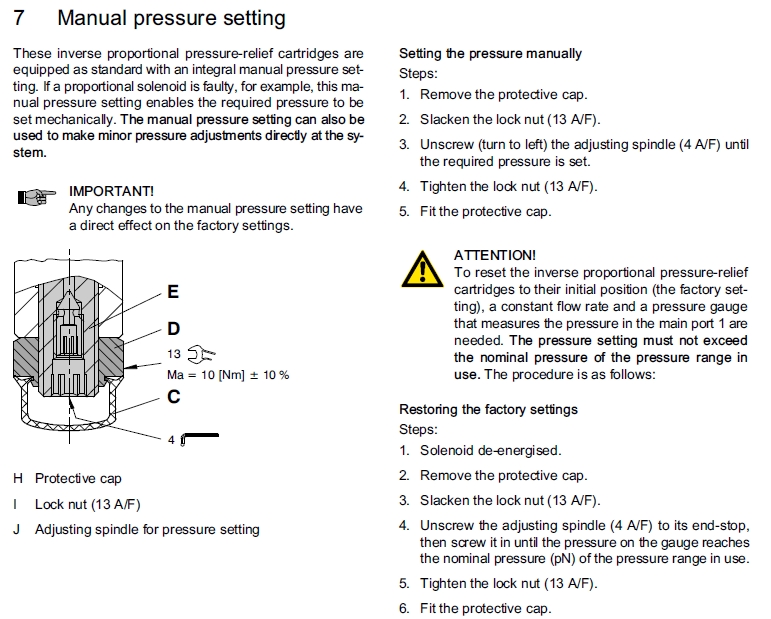 7 Manual pressure setting

These inverse proportional pressure-relief cartridges are equipped as standard with an integral manual pressure setting. If a proportional solenoid is faulty, for example, this manual pressure setting enables the required pressure to be set mechanically. The manual pressure setting can also be used to make minor pressure adjustments directly at the system.

IMPORTANT!
Any changes to the manual pressure setting have a direct effect on the factory settings.

E
D
13
Ma = 10 [Nm] ± 10 %
C
4

H Protective cap
I Lock nut (13 A/F)
J Adjusting spindle for pressure setting

Setting the pressure manually
Steps:
1. Remove the protective cap.
2. Slacken the lock nut (13 A/F).
3. Unscrew (turn to left) the adjusting spindle (4 A/F) until the required pressure is set.
4. Tighten the lock nut (13 A/F).
5. Fit the protective cap.

ATTENTION!
To reset the inverse proportional pressure-relief cartridges to their initial position (the factory setting), a constant flow rate and a pressure gauge that measures the pressure in the main port 1 are needed. The pressure setting must not exceed the nominal pressure of the pressure range in use. The procedure is as follows:

Restoring the factory settings
Steps:
1. Solenoid de-energised.
2. Remove the protective cap.
3. Slacken the lock nut (13 A/F).
4. Unscrew the adjusting spindle (4 A/F) to its end-stop, then screw it in until the pressure on the gauge reaches the nominal pressure (pN) of the pressure range in use.
5. Tighten the lock nut (13 A/F).
6. Fit the protective cap.