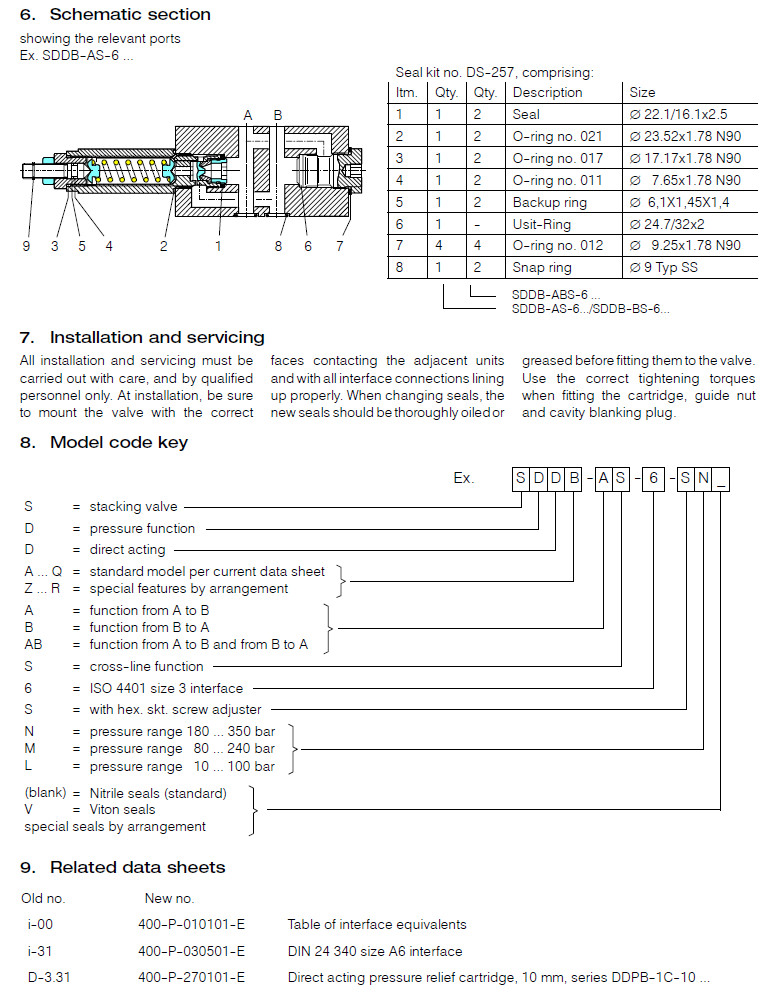 6. Schematic section
showing the relevant ports
Ex. SDDB-AS-6 ...

A B

9 3 5 4 2 1 8 6 7

Seal kit no. DS-257, comprising:

| Itm. | Qty. | Qty. | Description | Size |
|---|---|---|---|---|
| 1 | 1 | 2 | Seal | ∅ 22.1/16.1x2.5 |
| 2 | 1 | 2 | O-ring no. 021 | ∅ 23.52x1.78 N90 |
| 3 | 1 | 2 | O-ring no. 017 | ∅ 17.17x1.78 N90 |
| 4 | 1 | 2 | O-ring no. 011 | ∅ 7.65x1.78 N90 |
| 5 | 1 | 2 | Backup ring | ∅ 6,1X1,45X1,4 |
| 6 | 1 | - | Usit-Ring | ∅ 24.7/32x2 |
| 7 | 4 | 4 | O-ring no. 012 | ∅ 9.25x1.78 N90 |
| 8 | 1 | 2 | Snap ring | ∅ 9 Typ SS |

SDDB-ABS-6 ...
SDDB-AS-6.../SDDB-BS-6...

7. Installation and servicing
All installation and servicing must be carried out with care, and by qualified personnel only. At installation, be sure to mount the valve with the correct faces contacting the adjacent units and with all interface connections lining up properly. When changing seals, the new seals should be thoroughly oiled or greased before fitting them to the valve. Use the correct tightening torques when fitting the cartridge, guide nut and cavity blanking plug.

8. Model code key

Ex. S D D B - A S - 6 - S N _

S = stacking valve
D = pressure function
D = direct acting
A ... Q = standard model per current data sheet
Z ... R = special features by arrangement
A = function from A to B
B = function from B to A
AB = function from A to B and from B to A
S = cross-line function
6 = ISO 4401 size 3 interface
S = with hex. skt. screw adjuster
N = pressure range 180 ... 350 bar
M = pressure range 80 ... 240 bar
L = pressure range 10 ... 100 bar
(blank) = Nitrile seals (standard)
V = Viton seals
special seals by arrangement

9. Related data sheets

| Old no. | New no. | |
|---|---|---|
| i-00 | 400-P-010101-E | Table of interface equivalents |
| i-31 | 400-P-030501-E | DIN 24 340 size A6 interface |
| D-3.31 | 400-P-270101-E | Direct acting pressure relief cartridge, 10 mm, series DDPB-1C-10 ... |